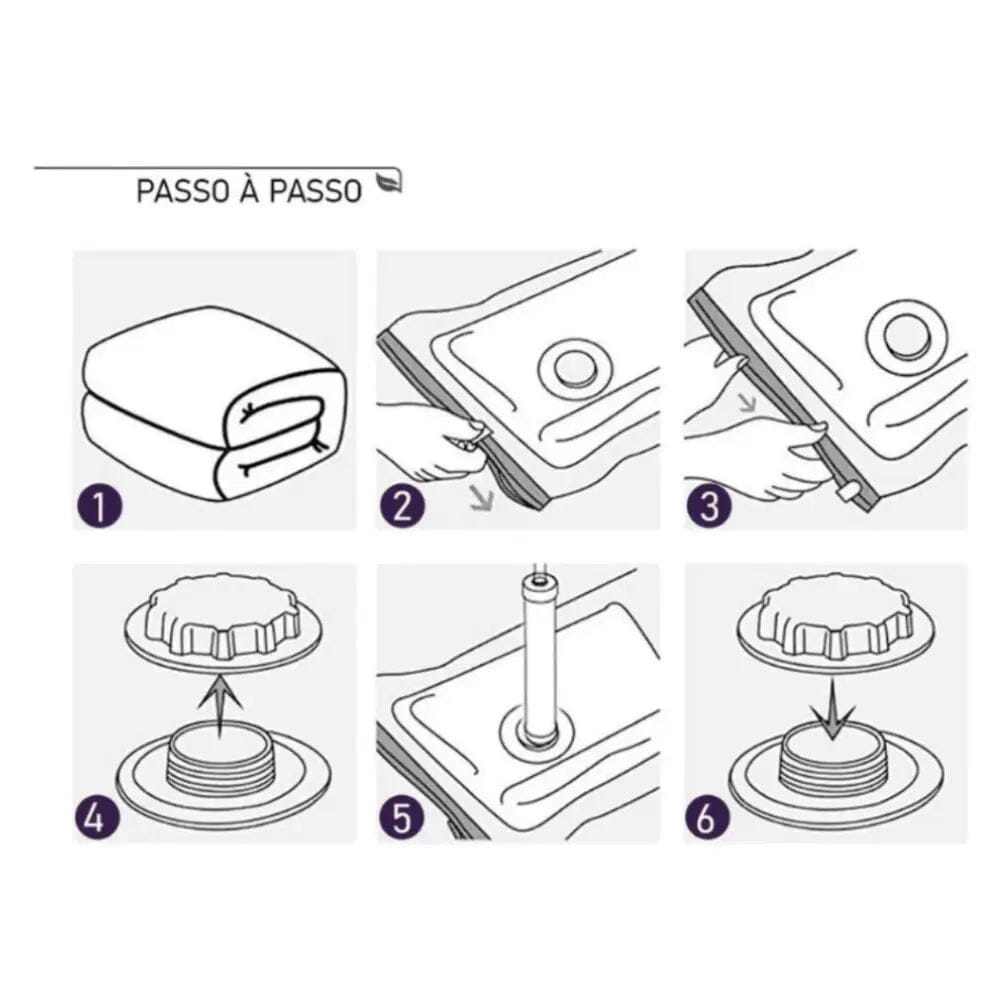 PASSO À PASSO

1

2

3

4

5

6